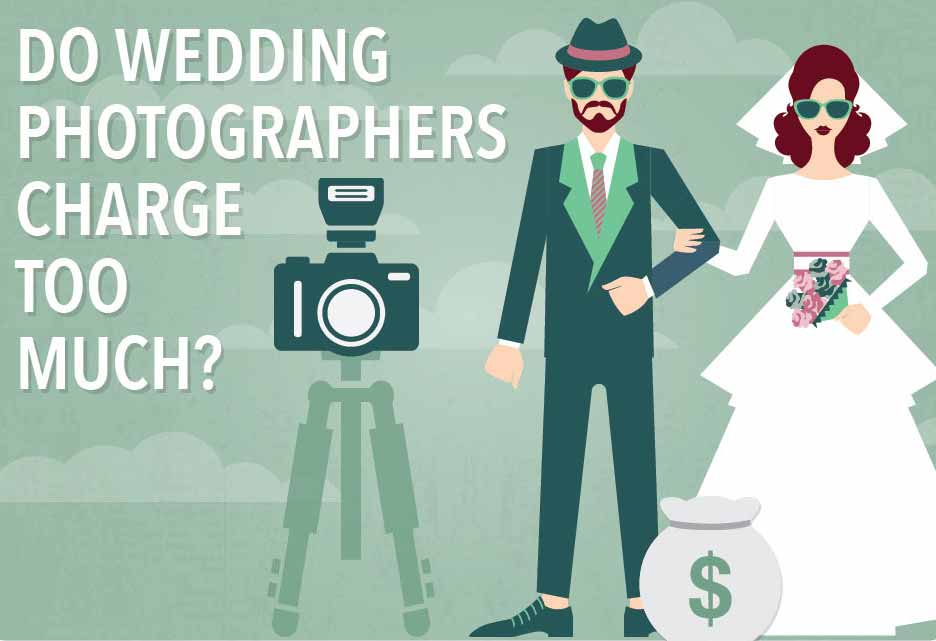 DO WEDDING PHOTOGRAPHERS CHARGE TOO MUCH?

$